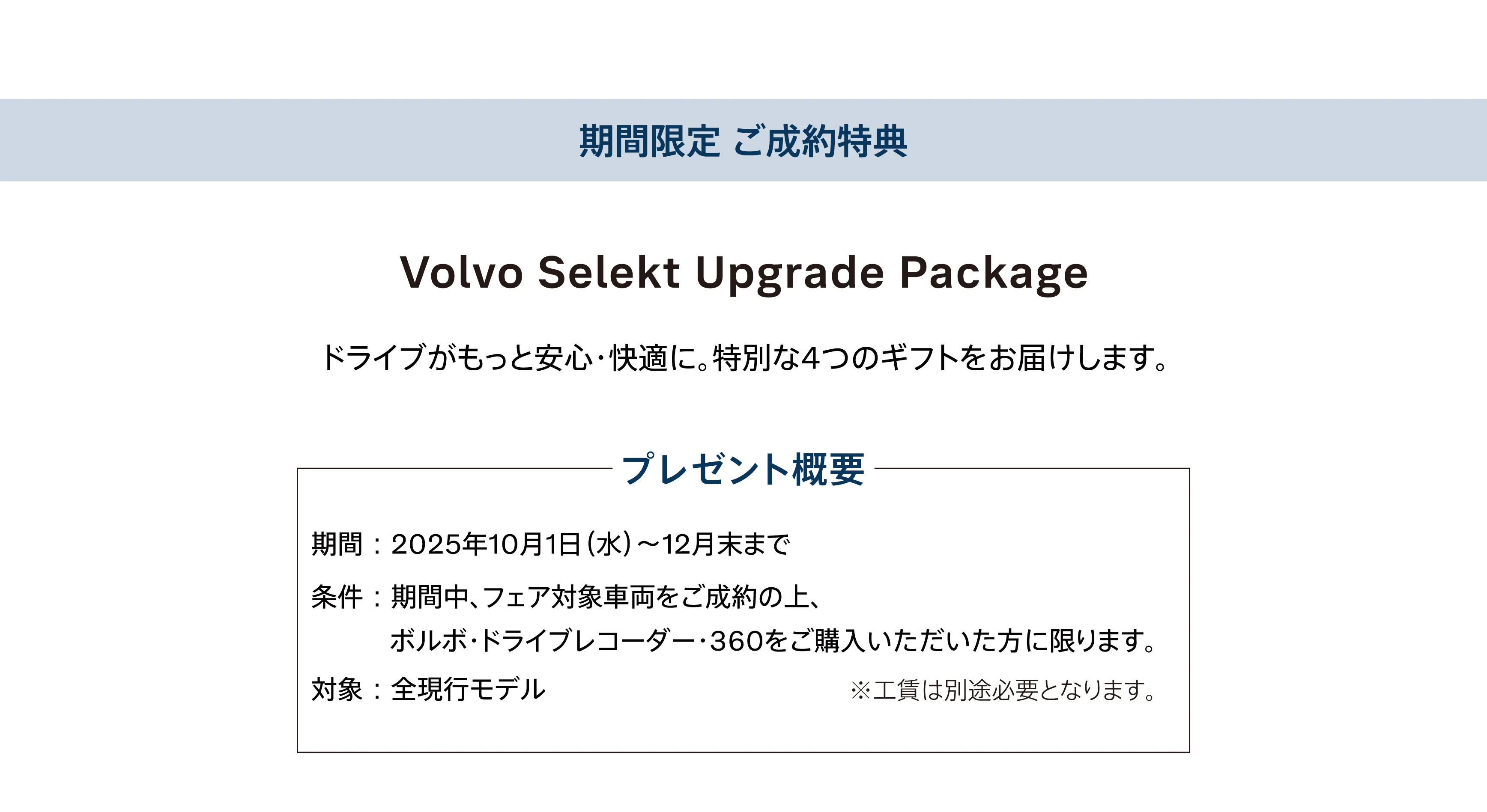 期間限定 ご成約特典

Volvo Selekt Upgrade Package

ドライブがもっと安心・快適に。特別な4つのギフトをお届けします。

プレゼント概要

期間：2025年10月1日（水）～12月末まで

条件：期間中、フェア対象車両をご成約の上、
ボルボ・ドライブレコーダー・360をご購入いただいた方に限ります。

対象：全現行モデル

※工賃は別途必要となります。