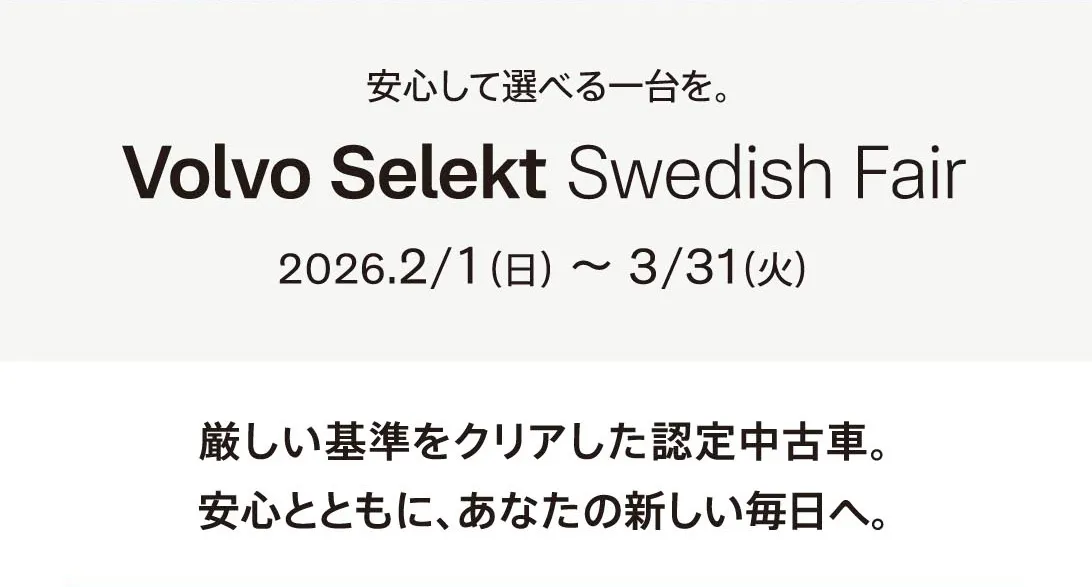 安心して選べる一台を。

Volvo Selekt Swedish Fair

2026.2/1(日) ～ 3/31(火)

厳しい基準をクリアした認定中古車。
安心とともに、あなたの新しい毎日へ。